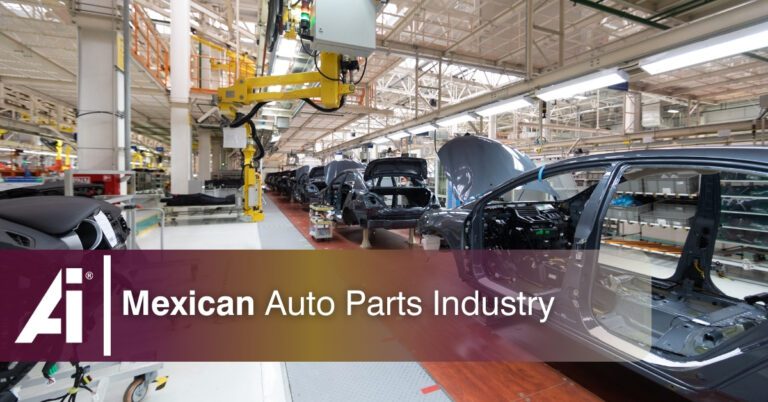 Ai®

Mexican Auto Parts Industry